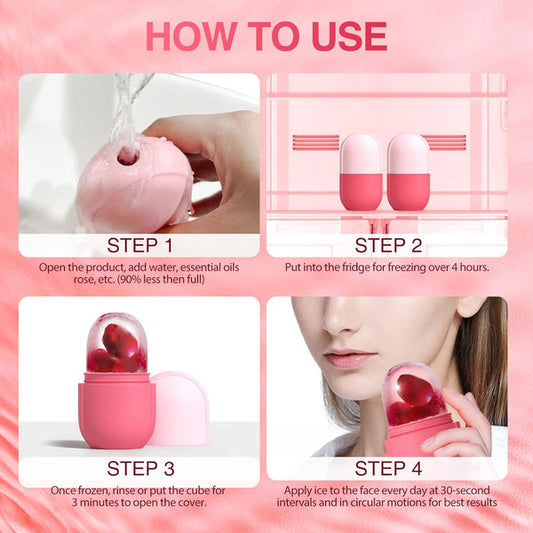 HOW TO USE

STEP 1

Open the product, add water, essential oils rose, etc. (90% less then full)

STEP 2

Put into the fridge for freezing over 4 hours.

STEP 3

Once frozen, rinse or put the cube for 3 minutes to open the cover.

STEP 4

Apply ice to the face every day at 30-second intervals and in circular motions for best results